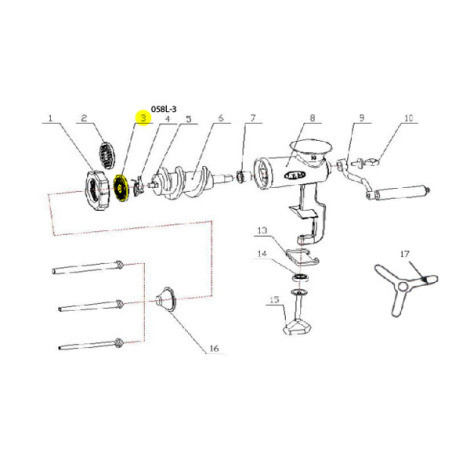 058L-3

1
2
3
4
5
6
7
8
9
10
13
14
15
16
17